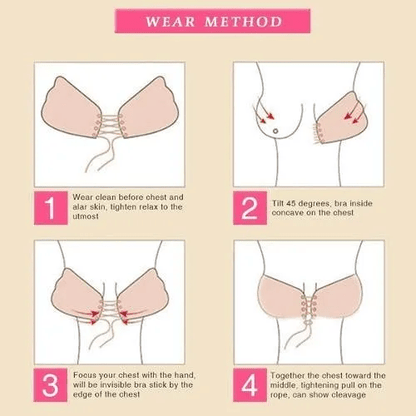 WEAR METHOD

1
Wear clean before chest and alar skin, tighten relax to the utmost

2
Tilt 45 degrees, bra inside concave on the chest

3
Focus your chest with the hand, will be invisible bra stick by the edge of the chest

4
Together the chest toward the middle, tightening pull on the rope, can show cleavage